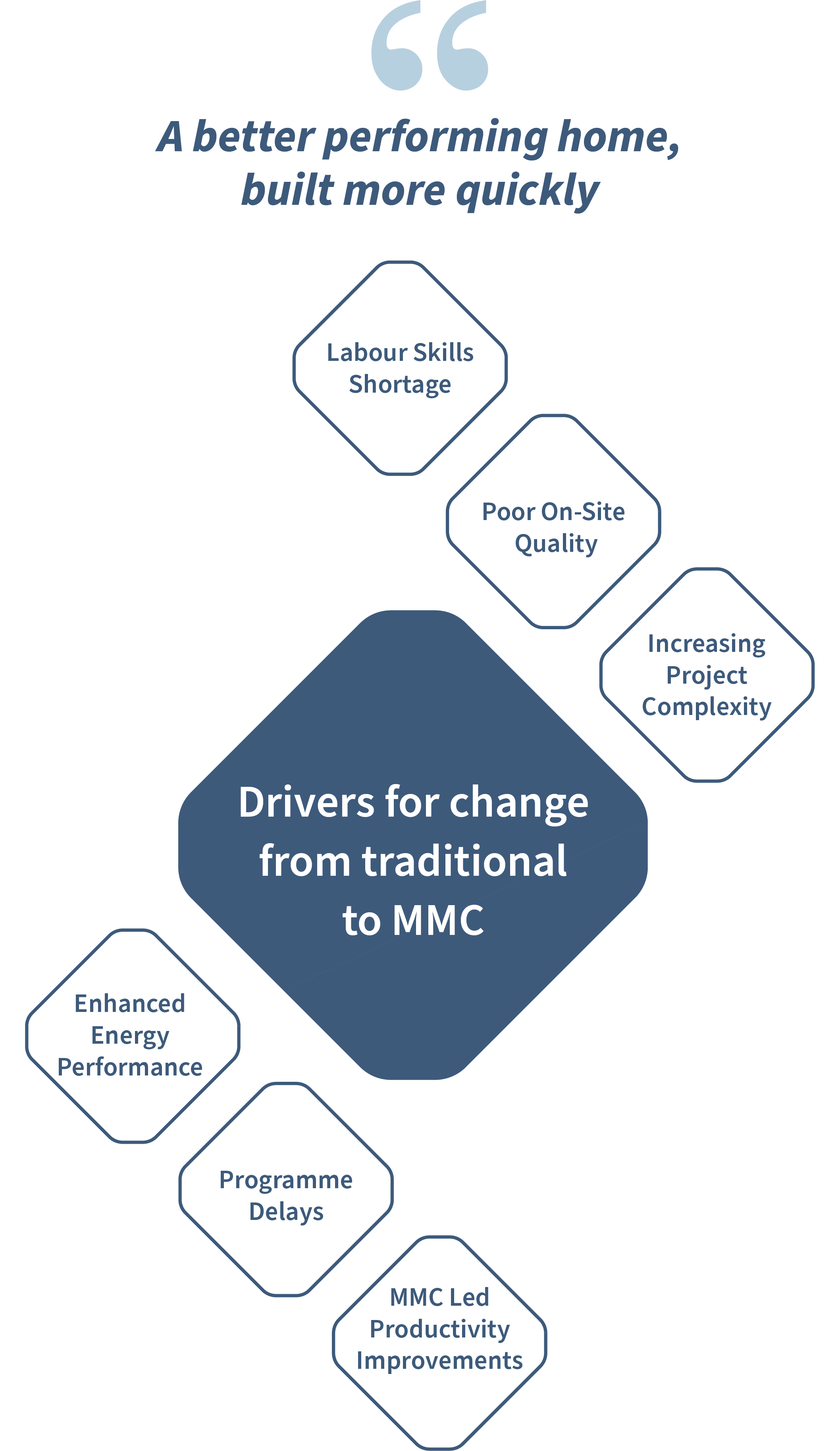 “

A better performing home, built more quickly

Labour Skills Shortage

Poor On-Site Quality

Increasing Project Complexity

Drivers for change from traditional to MMC

Enhanced Energy Performance

Programme Delays

MMC Led Productivity Improvements